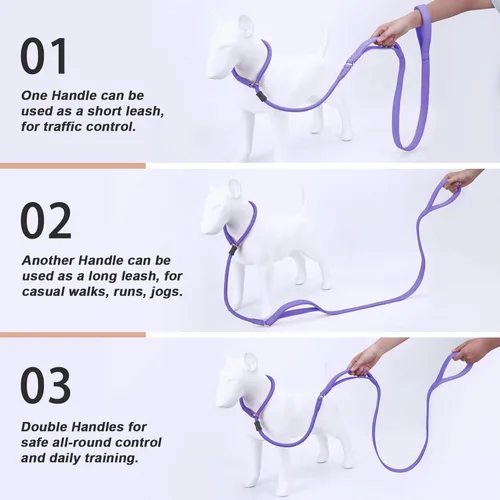 01

One Handle can be used as a short leash, for traffic control.

02

Another Handle can be used as a long leash, for casual walks, runs, jogs.

03

Double Handles for safe all-round control and daily training.