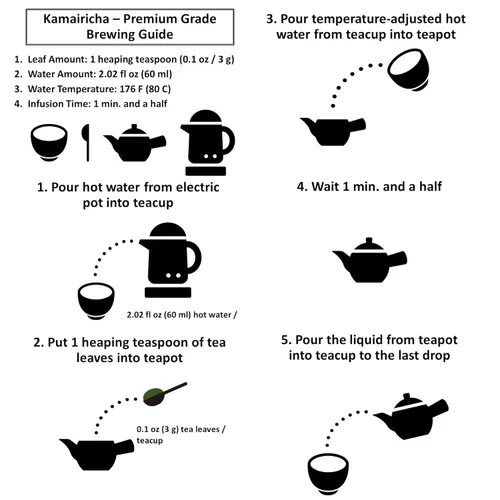 Kamairicha – Premium Grade Brewing Guide

1. Leaf Amount: 1 heaping teaspoon (0.1 oz / 3 g)
2. Water Amount: 2.02 fl oz (60 ml)
3. Water Temperature: 176 F (80 C)
4. Infusion Time: 1 min. and a half

1. Pour hot water from electric pot into teacup

2.02 fl oz (60 ml) hot water /

2. Put 1 heaping teaspoon of tea leaves into teapot

0.1 oz (3 g) tea leaves / teacup

3. Pour temperature-adjusted hot water from teacup into teapot

4. Wait 1 min. and a half

5. Pour the liquid from teapot into teacup to the last drop