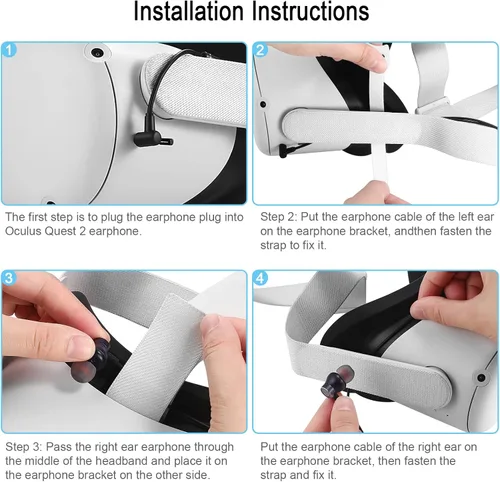 Installation Instructions

1

The first step is to plug the earphone plug into Oculus Quest 2 earphone.

2

Step 2: Put the earphone cable of the left ear on the earphone bracket, andthen fasten the strap to fix it.

3

Step 3: Pass the right ear earphone through the middle of the headband and place it on the earphone bracket on the other side.

4

Put the earphone cable of the right ear on the earphone bracket, then fasten the strap and fix it.