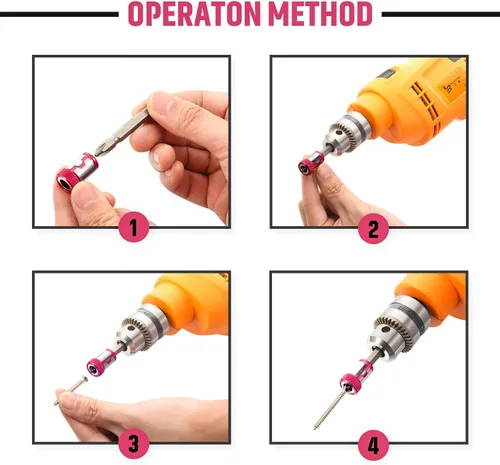 OPERATON METHOD

1

2

3

4