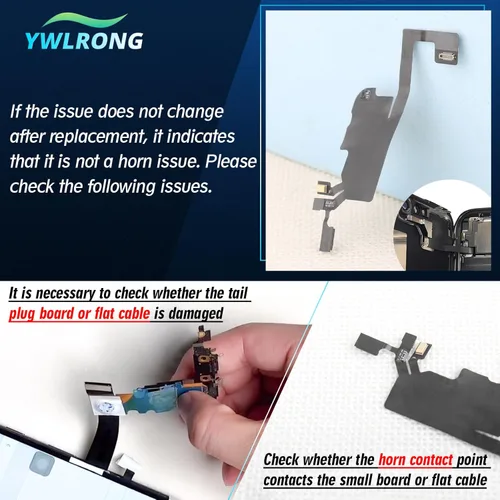 YWLRONG

If the issue does not change after replacement, it indicates that it is not a horn issue. Please check the following issues.

It is necessary to check whether the tail plug board or flat cable is damaged

Check whether the horn contact point contacts the small board or flat cable