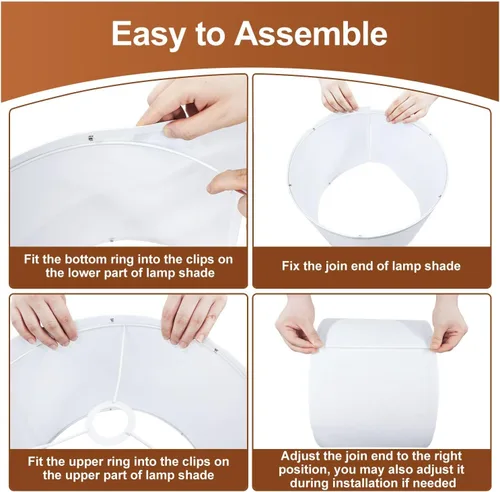 Easy to Assemble

Fit the bottom ring into the clips on the lower part of lamp shade

Fix the join end of lamp shade

Fit the upper ring into the clips on the upper part of lamp shade

Adjust the join end to the right position, you may also adjust it during installation if needed