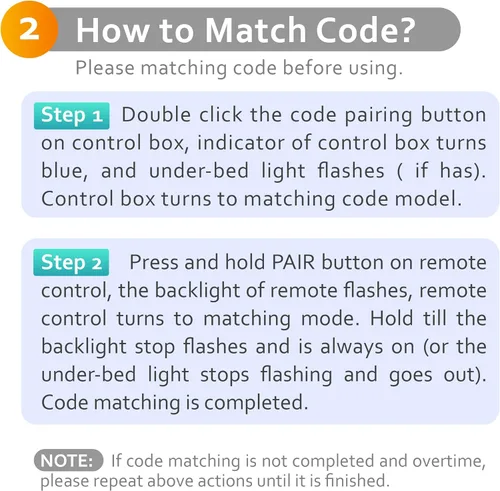 2 How to Match Code?

Please matching code before using.

Step 1 Double click the code pairing button on control box, indicator of control box turns blue, and under-bed light flashes ( if has). Control box turns to matching code model.

Step 2 Press and hold PAIR button on remote control, the backlight of remote flashes, remote control turns to matching mode. Hold till the backlight stop flashes and is always on (or the under-bed light stops flashing and goes out). Code matching is completed.

NOTE: If code matching is not completed and overtime, please repeat above actions until it is finished.