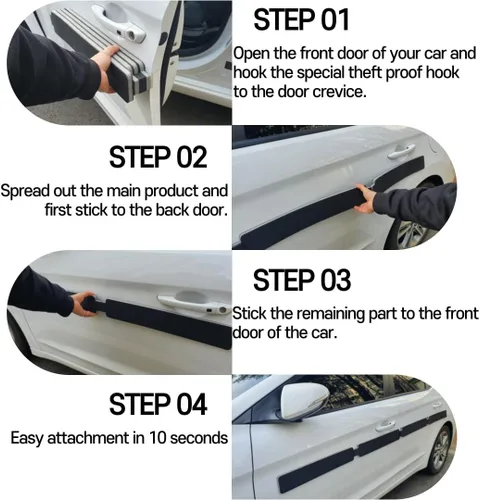 STEP 01
Open the front door of your car and hook the special theft proof hook to the door crevice.

STEP 02
Spread out the main product and first stick to the back door.

STEP 03
Stick the remaining part to the front door of the car.

STEP 04
Easy attachment in 10 seconds