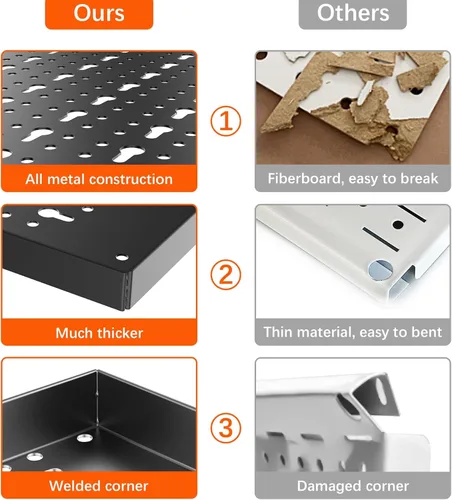 Ours

Others

All metal construction

①

Fiberboard, easy to break

Much thicker

②

Thin material, easy to bent

Welded corner

③

Damaged corner