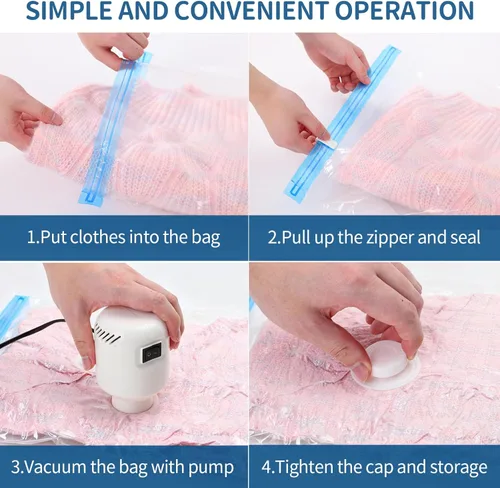 SIMPLE AND CONVENIENT OPERATION

1.Put clothes into the bag

2.Pull up the zipper and seal

3.Vacuum the bag with pump

4.Tighten the cap and storage