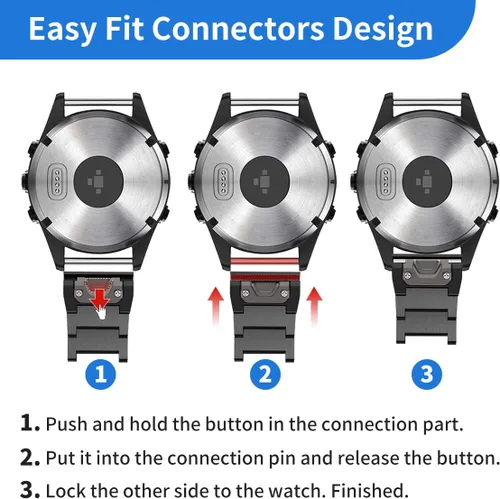 Easy Fit Connectors Design

1

2

3

1. Push and hold the button in the connection part.

2. Put it into the connection pin and release the button.

3. Lock the other side to the watch. Finished.