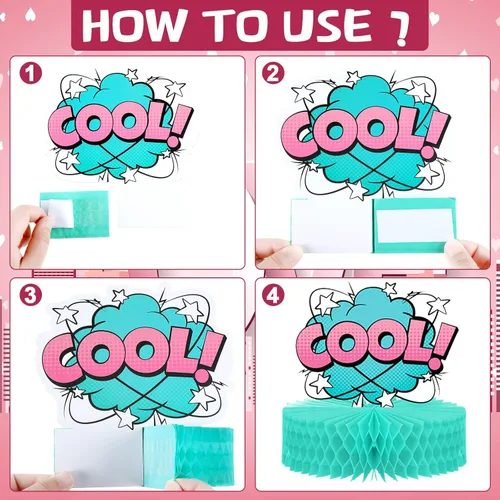 HOW TO USE ?

1

COOL!

2

COOL!

3

COOL!

4

COOL!