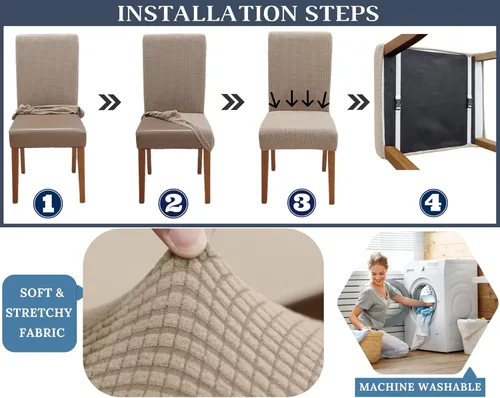 INSTALLATION STEPS

1

2

3

4

SOFT & STRETCHY FABRIC

MACHINE WASHABLE