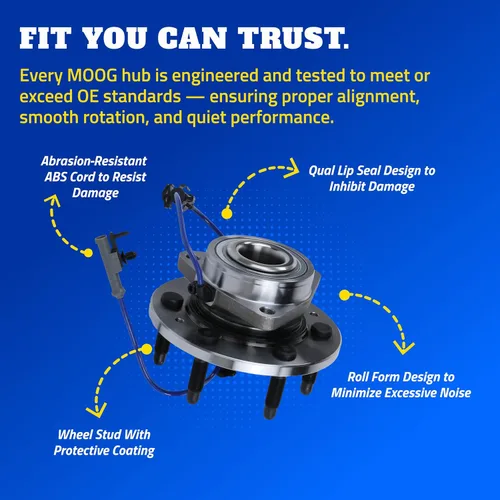 FIT YOU CAN TRUST.

Every MOOG hub is engineered and tested to meet or exceed OE standards — ensuring proper alignment, smooth rotation, and quiet performance.

Abrasion-Resistant ABS Cord to Resist Damage

Qual Lip Seal Design to Inhibit Damage

Roll Form Design to Minimize Excessive Noise

Wheel Stud With Protective Coating