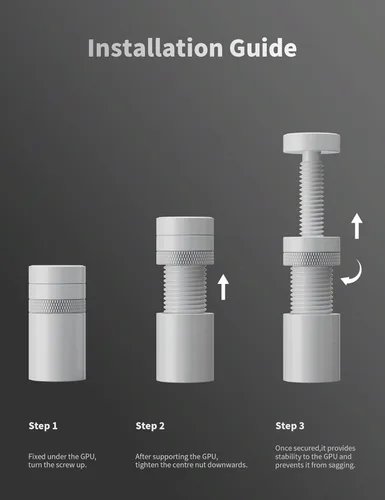 Installation Guide

Step 1

Fixed under the GPU, turn the screw up.

Step 2

After supporting the GPU, tighten the centre nut downwards.

Step 3

Once secured,it provides stability to the GPU and prevents it from sagging.