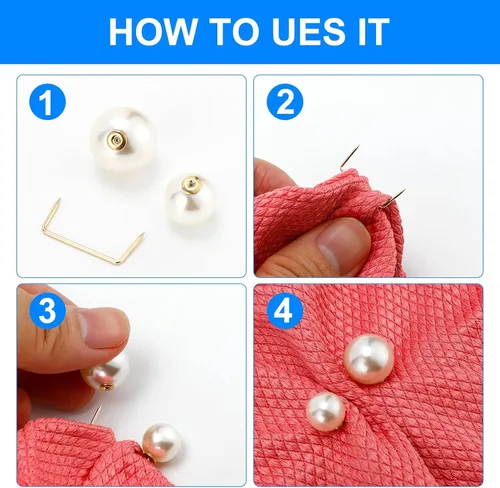 HOW TO UES IT

1

2

3

4