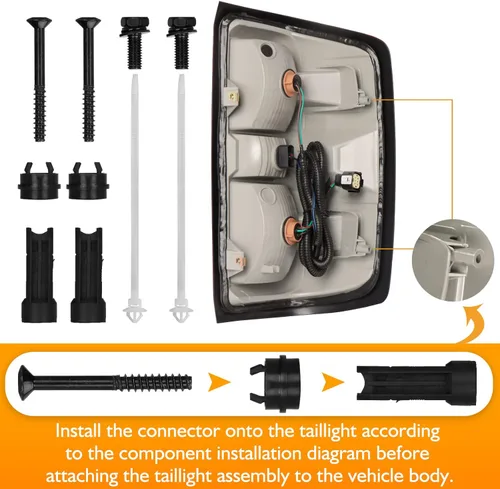 Install the connector onto the taillight according to the component installation diagram before attaching the taillight assembly to the vehicle body.