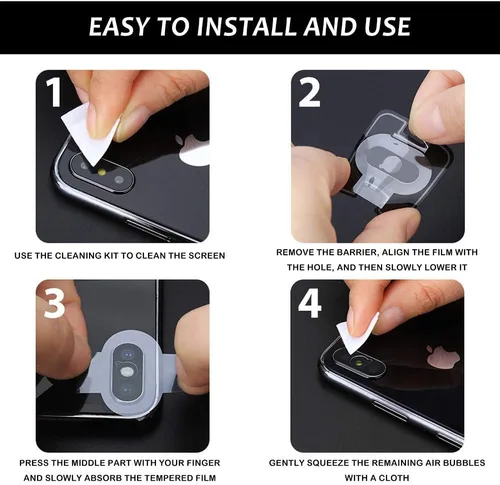 EASY TO INSTALL AND USE

1

USE THE CLEANING KIT TO CLEAN THE SCREEN

2

REMOVE THE BARRIER, ALIGN THE FILM WITH THE HOLE, AND THEN SLOWLY LOWER IT

3

PRESS THE MIDDLE PART WITH YOUR FINGER AND SLOWLY ABSORB THE TEMPERED FILM

4

GENTLY SQUEEZE THE REMAINING AIR BUBBLES WITH A CLOTH