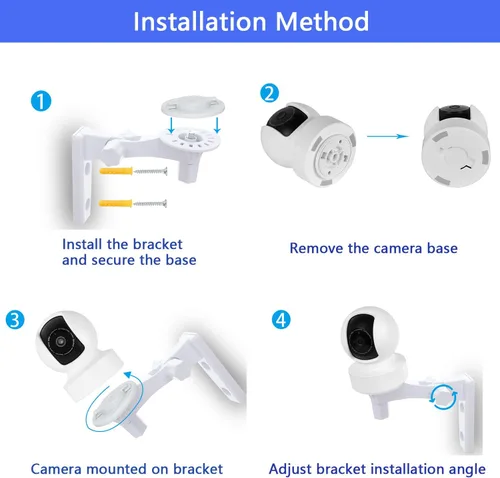 Installation Method

1

Install the bracket and secure the base

2

Remove the camera base

3

Camera mounted on bracket

4

Adjust bracket installation angle