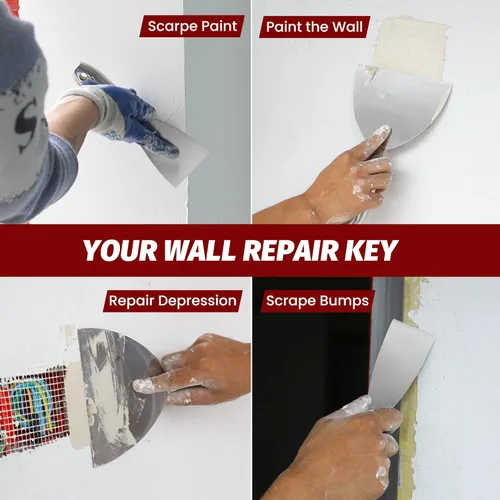 Scarpe Paint

Paint the Wall

YOUR WALL REPAIR KEY

Repair Depression

Scrape Bumps