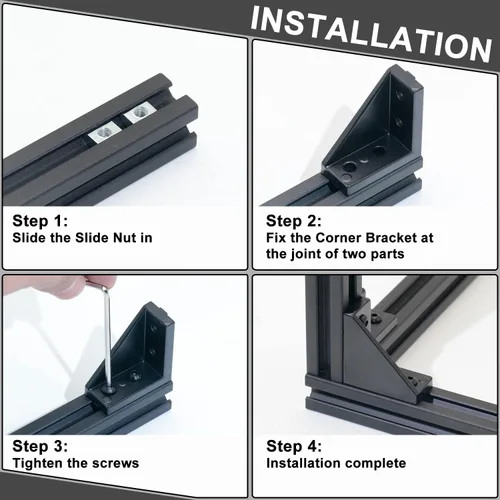 INSTALLATION

Step 1:
Slide the Slide Nut in

Step 2:
Fix the Corner Bracket at the joint of two parts

Step 3:
Tighten the screws

Step 4:
Installation complete