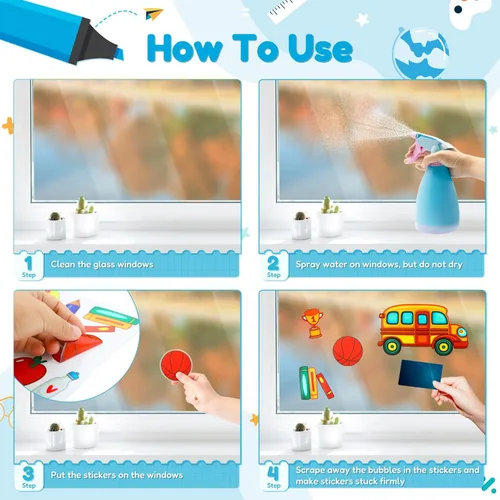 How To Use

1
Step
Clean the glass windows

2
Step
Spray water on windows, but do not dry

3
Step
Put the stickers on the windows

4
Step
Scrape away the bubbles in the stickers and make stickers stuck firmly