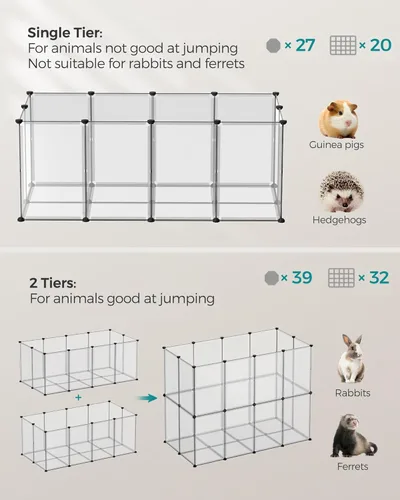 Single Tier:
For animals not good at jumping
Not suitable for rabbits and ferrets

× 27 × 20

Guinea pigs

Hedgehogs

2 Tiers:
For animals good at jumping

× 39 × 32

+

Rabbits

Ferrets