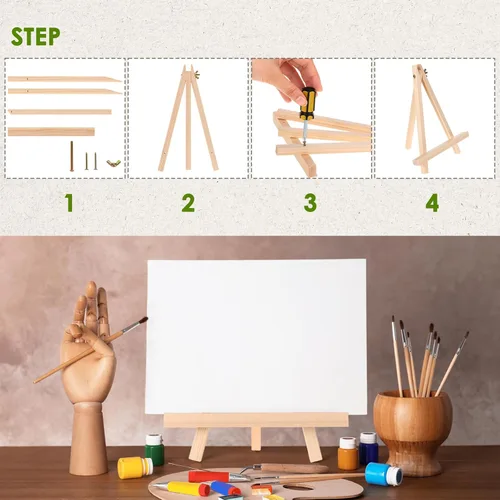 STEP

1

2

3

4