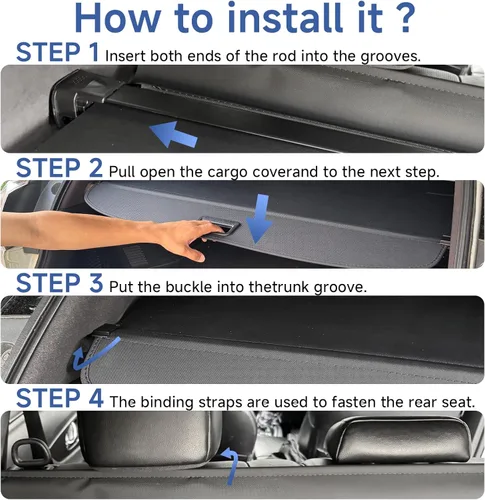 How to install it ?

STEP 1 Insert both ends of the rod into the grooves.

STEP 2 Pull open the cargo coverand to the next step.

STEP 3 Put the buckle into thetrunk groove.

STEP 4 The binding straps are used to fasten the rear seat.