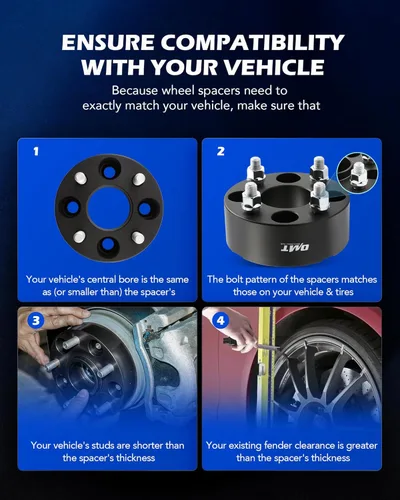 ENSURE COMPATIBILITY WITH YOUR VEHICLE

Because wheel spacers need to exactly match your vehicle, make sure that

1

Your vehicle's central bore is the same as (or smaller than) the spacer's

2

OMT

The bolt pattern of the spacers matches those on your vehicle & tires

3

Your vehicle's studs are shorter than the spacer's thickness

4

Your existing fender clearance is greater than the spacer's thickness