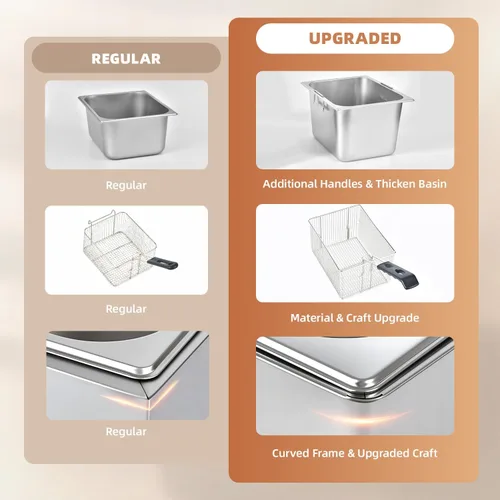 REGULAR

Regular

Regular

Regular

UPGRADED

Additional Handles & Thicken Basin

Material & Craft Upgrade

Curved Frame & Upgraded Craft