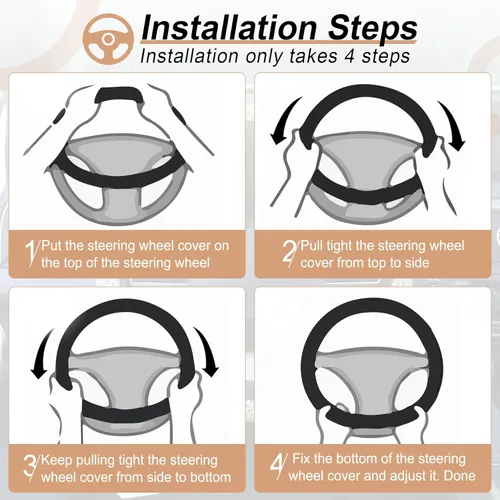 Installation Steps
Installation only takes 4 steps

1/ Put the steering wheel cover on the top of the steering wheel

2/ Pull tight the steering wheel cover from top to side

3/ Keep pulling tight the steering wheel cover from side to bottom

4/ Fix the bottom of the steering wheel cover and adjust it. Done