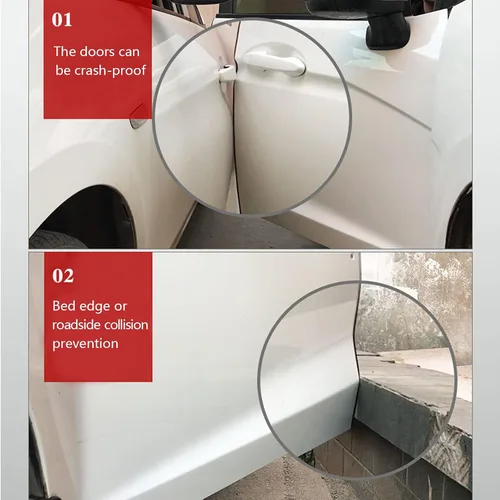 01

The doors can be crash-proof

02

Bed edge or roadside collision prevention