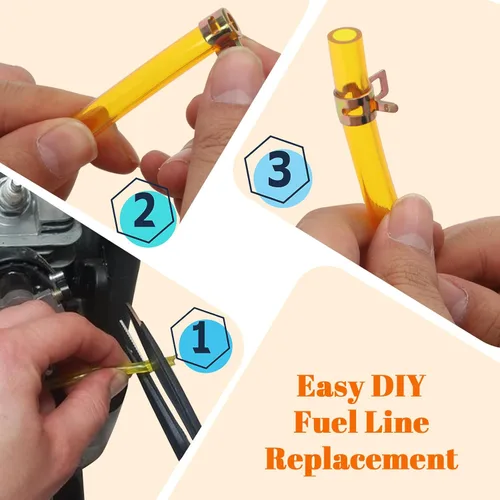 2

3

1

Easy DIY
Fuel Line
Replacement