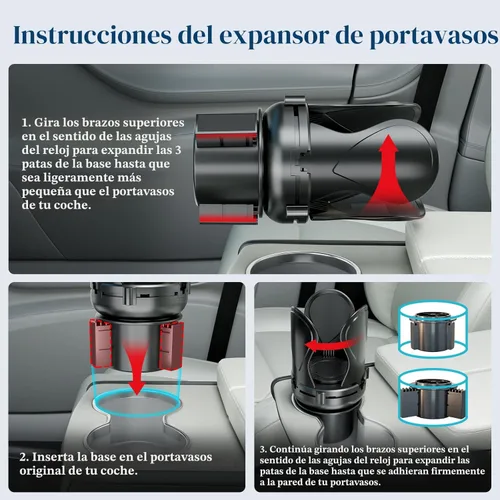 Instrucciones del expansor de portavasos

1. Gira los brazos superiores en el sentido de las agujas del reloj para expandir las 3 patas de la base hasta que sea ligeramente más pequeña que el portavasos de tu coche.

2. Inserta la base en el portavasos original de tu coche.

3. Continúa girando los brazos superiores en el sentido de las agujas del reloj para expandir las patas de la base hasta que se adhieran firmemente a la pared de tu portavasos.