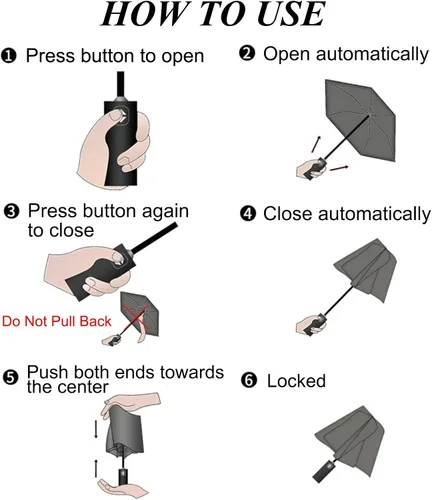 HOW TO USE

❶ Press button to open

❷ Open automatically

❸ Press button again to close

Do Not Pull Back

❹ Close automatically

❺ Push both ends towards the center

❻ Locked