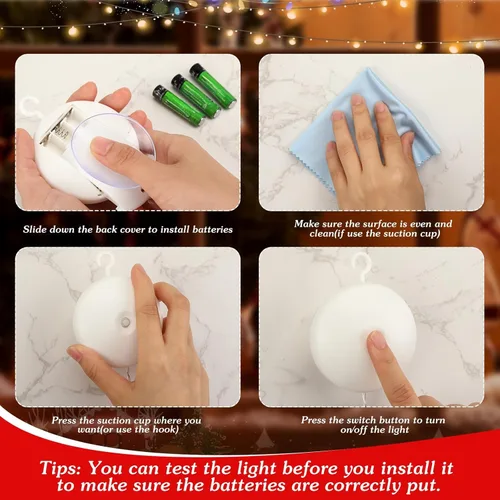 Slide down the back cover to install batteries

Make sure the surface is even and clean(if use the suction cup)

Press the suction cup where you want(or use the hook)

Press the switch button to turn on/off the light

Tips: You can test the light before you install it to make sure the batteries are correctly put.