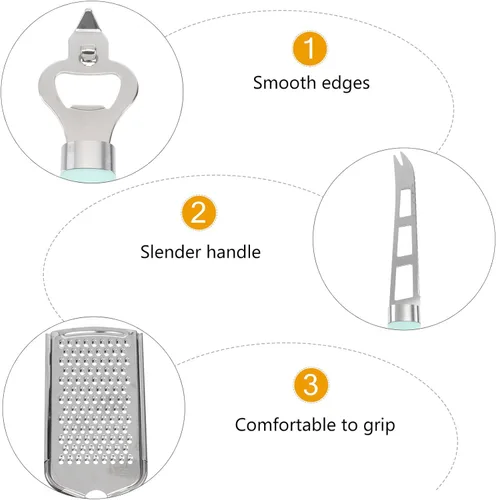 1
Smooth edges

2
Slender handle

3
Comfortable to grip