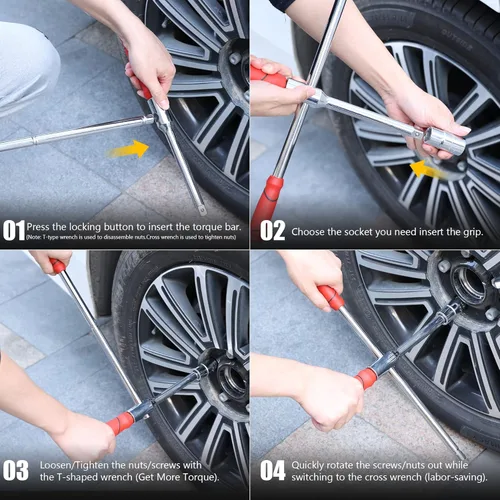 01 Press the locking button to insert the torque bar.
(Note: T-type wrench is used to disassemble nuts.Cross wrench is used to tighten nuts)

02 Choose the socket you need insert the grip.

03 Loosen/Tighten the nuts/screws with the T-shaped wrench (Get More Torque).

04 Quickly rotate the screws/nuts out while switching to the cross wrench (labor-saving).