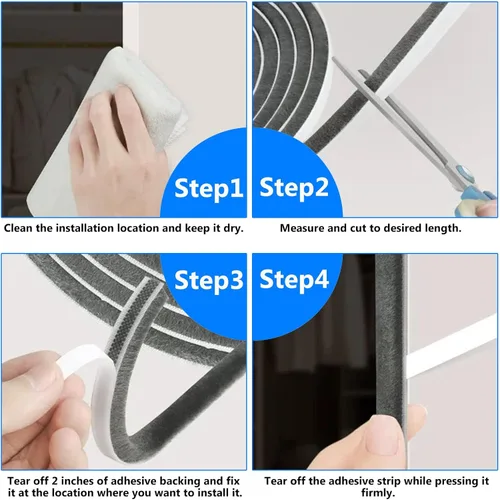 Step1

Clean the installation location and keep it dry.

Step2

Measure and cut to desired length.

Step3

Tear off 2 inches of adhesive backing and fix it at the location where you want to install it.

Step4

Tear off the adhesive strip while pressing it firmly.