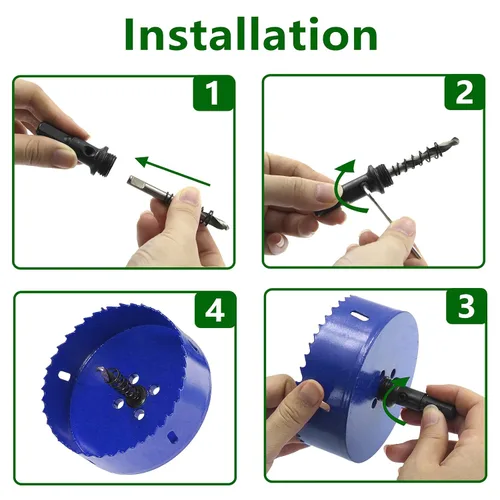 Installation

1

2

4

3