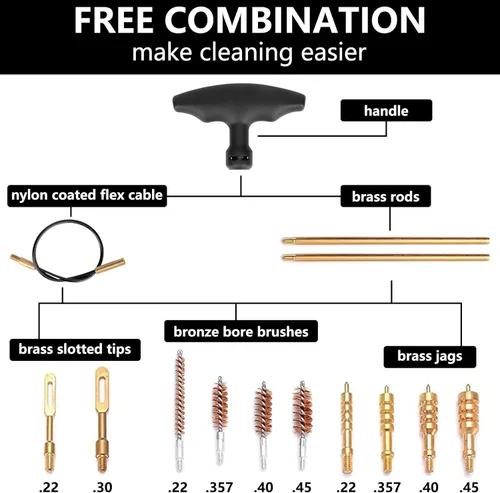 FREE COMBINATION
make cleaning easier

handle

nylon coated flex cable

brass rods

bronze bore brushes

brass slotted tips

brass jags

.22 .30 .22 .357 .40 .45 .22 .357 .40 .45