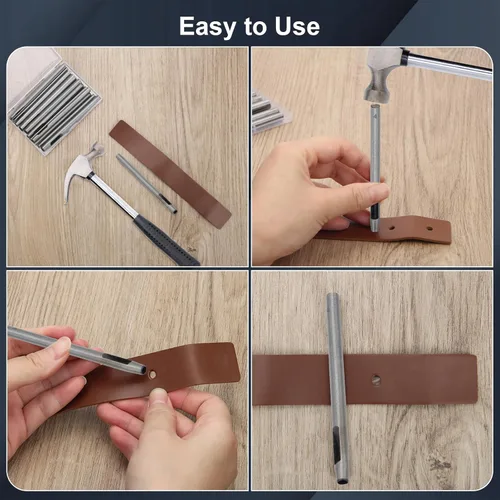 Easy to Use