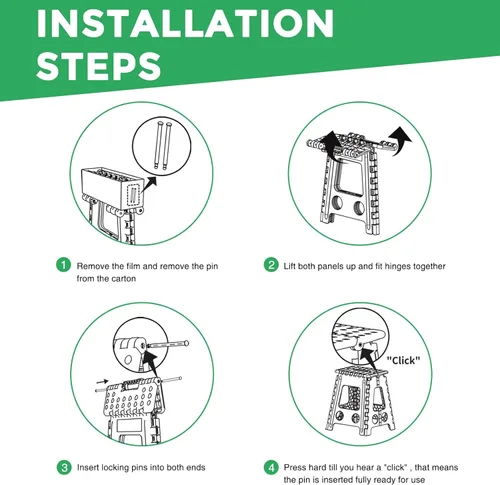 INSTALLATION STEPS

1 Remove the film and remove the pin from the carton

2 Lift both panels up and fit hinges together

"Click"

3 Insert locking pins into both ends

4 Press hard till you hear a "click" , that means the pin is inserted fully ready for use