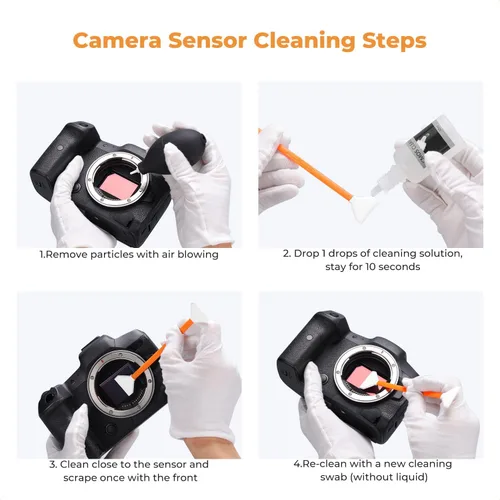 Camera Sensor Cleaning Steps

1.Remove particles with air blowing

2. Drop 1 drops of cleaning solution, stay for 10 seconds

3. Clean close to the sensor and scrape once with the front

4.Re-clean with a new cleaning swab (without liquid)