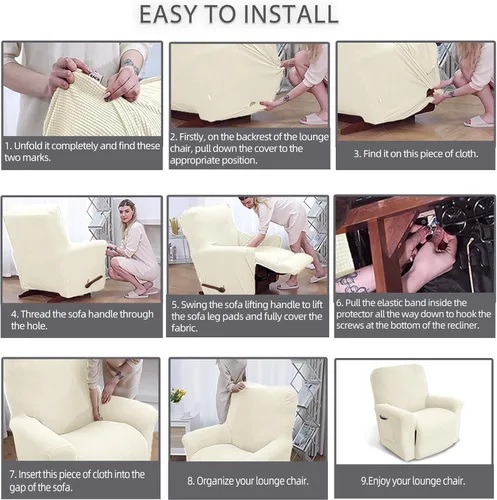 EASY TO INSTALL

1. Unfold it completely and find these two marks.

2. Firstly, on the backrest of the lounge chair, pull down the cover to the appropriate position.

3. Find it on this piece of cloth.

4. Thread the sofa handle through the hole.

5. Swing the sofa lifting handle to lift the sofa leg pads and fully cover the fabric.

6. Pull the elastic band inside the protector all the way down to hook the screws at the bottom of the recliner.

7. Insert this piece of cloth into the gap of the sofa.

8. Organize your lounge chair.

9.Enjoy your lounge chair.