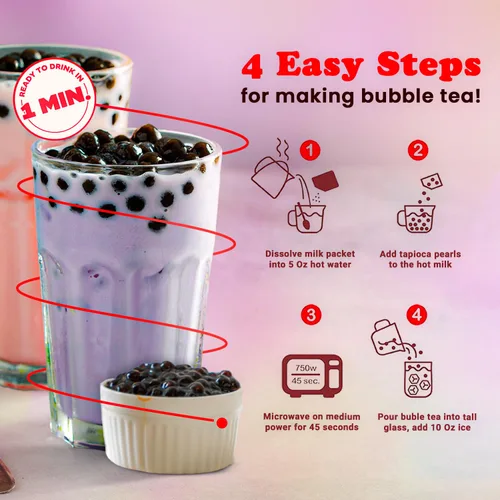 READY TO DRINK IN 1 MIN!

4 Easy Steps
for making bubble tea!

1
Dissolve milk packet into 5 Oz hot water

2
Add tapioca pearls to the hot milk

3
750w
45 sec.
Microwave on medium power for 45 seconds

4
Pour buble tea into tall glass, add 10 Oz ice