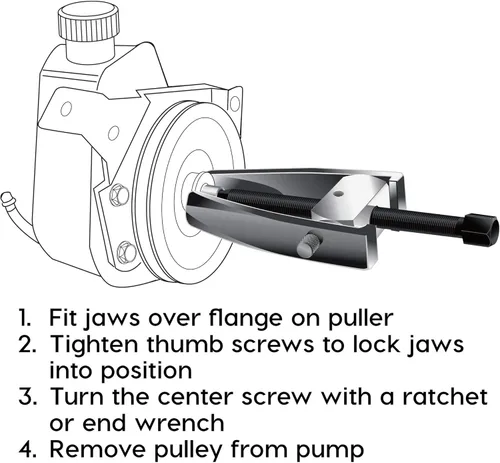 1. Fit jaws over flange on puller
2. Tighten thumb screws to lock jaws into position
3. Turn the center screw with a ratchet or end wrench
4. Remove pulley from pump