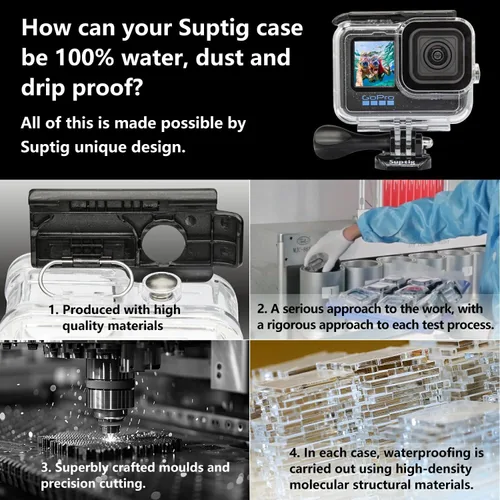 How can your Suptig case be 100% water, dust and drip proof?

All of this is made possible by Suptig unique design.

GoPro

Suptig

1. Produced with high quality materials

2. A serious approach to the work, with a rigorous approach to each test process.

3. Superbly crafted moulds and precision cutting.

4. In each case, waterproofing is carried out using high-density molecular structural materials.