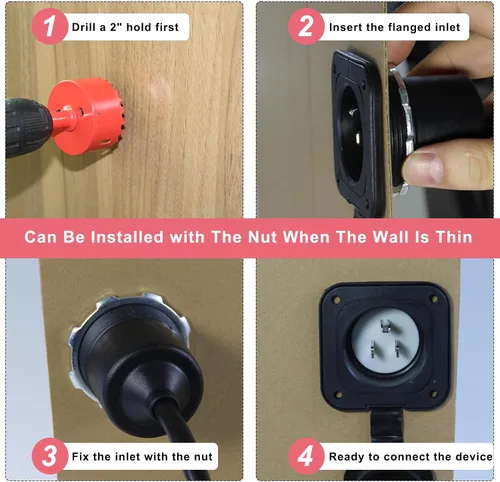 1 Drill a 2" hold first

2 Insert the flanged inlet

Can Be Installed with The Nut When The Wall Is Thin

3 Fix the inlet with the nut

4 Ready to connect the device