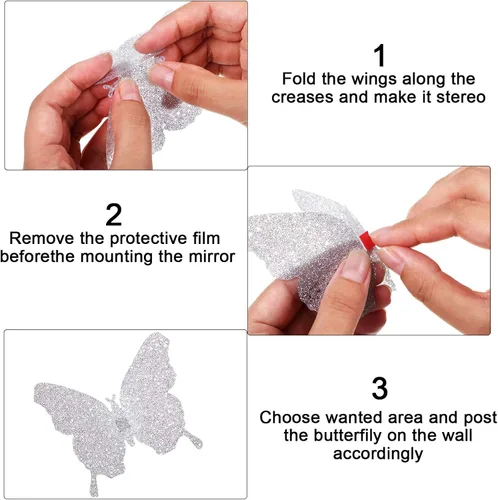 1
Fold the wings along the creases and make it stereo

2
Remove the protective film beforethe mounting the mirror

3
Choose wanted area and post the butterfily on the wall accordingly