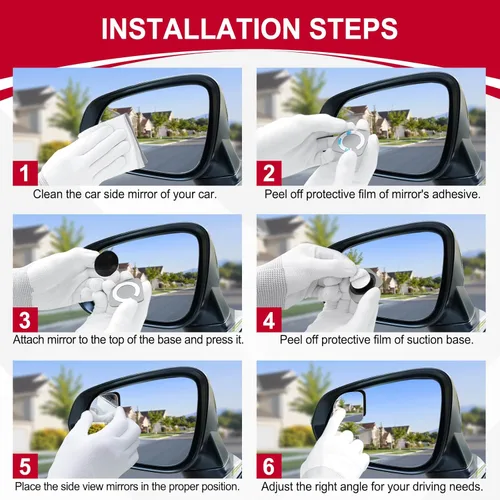 INSTALLATION STEPS

1
Clean the car side mirror of your car.

2
Peel off protective film of mirror's adhesive.

3
Attach mirror to the top of the base and press it.

4
Peel off protective film of suction base.

5
Place the side view mirrors in the proper position.

6
Adjust the right angle for your driving needs.