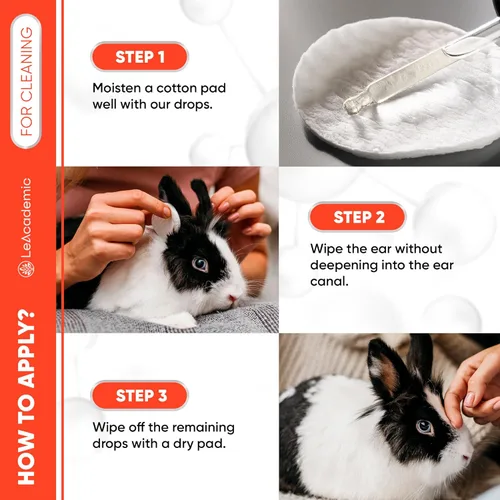 HOW TO APPLY?

LeAcademic

FOR CLEANING

STEP 1

Moisten a cotton pad well with our drops.

STEP 2

Wipe the ear without deepening into the ear canal.

STEP 3

Wipe off the remaining drops with a dry pad.