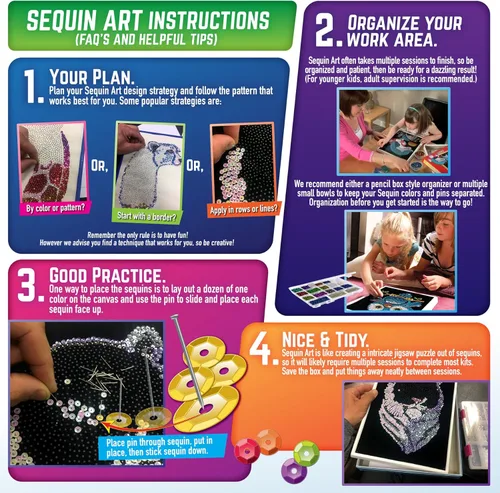 SEQUIN ART INSTRUCTIONS
(FAQ'S AND HELPFUL TIPS)

1. YOUR PLAN.
Plan your Sequin Art design strategy and follow the pattern that works best for you. Some popular strategies are:

By color or pattern?

OR,

Start with a border?

OR,

Apply in rows or lines?

Remember the only rule is to have fun!
However we advise you find a technique that works for you, so be creative!

2. ORGANIZE YOUR WORK AREA.
Sequin Art often takes multiple sessions to finish, so be organized and patient, then be ready for a dazzling result! (For younger kids, adult supervision is recommended.)

We recommend either a pencil box style organizer or multiple small bowls to keep your Sequin colors and pins separated. Organization before you get started is the way to go!

3. GOOD PRACTICE.
One way to place the sequins is to lay out a dozen of one color on the canvas and use the pin to slide and place each sequin face up.

Place pin through sequin, put in place, then stick sequin down.

4. NICE & TIDY.
Sequin Art is like creating a intricate jigsaw puzzle out of sequins, so it will likely require multiple sessions to complete most kits. Save the box and put things away neatly between sessions.